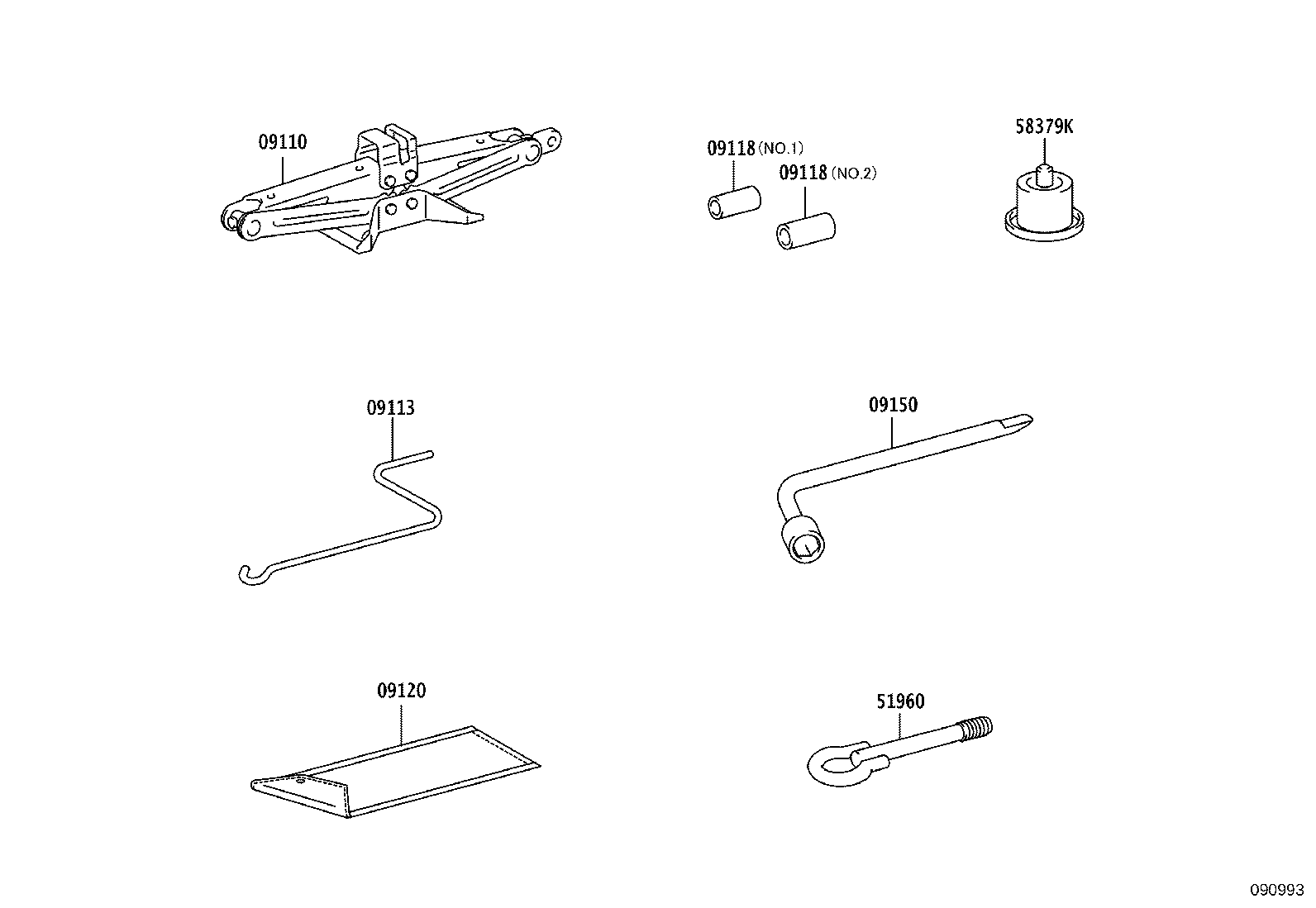 09110

09118 (NO.1)

09118 (NO.2)

58379K

09113

09150

09120

51960

090993