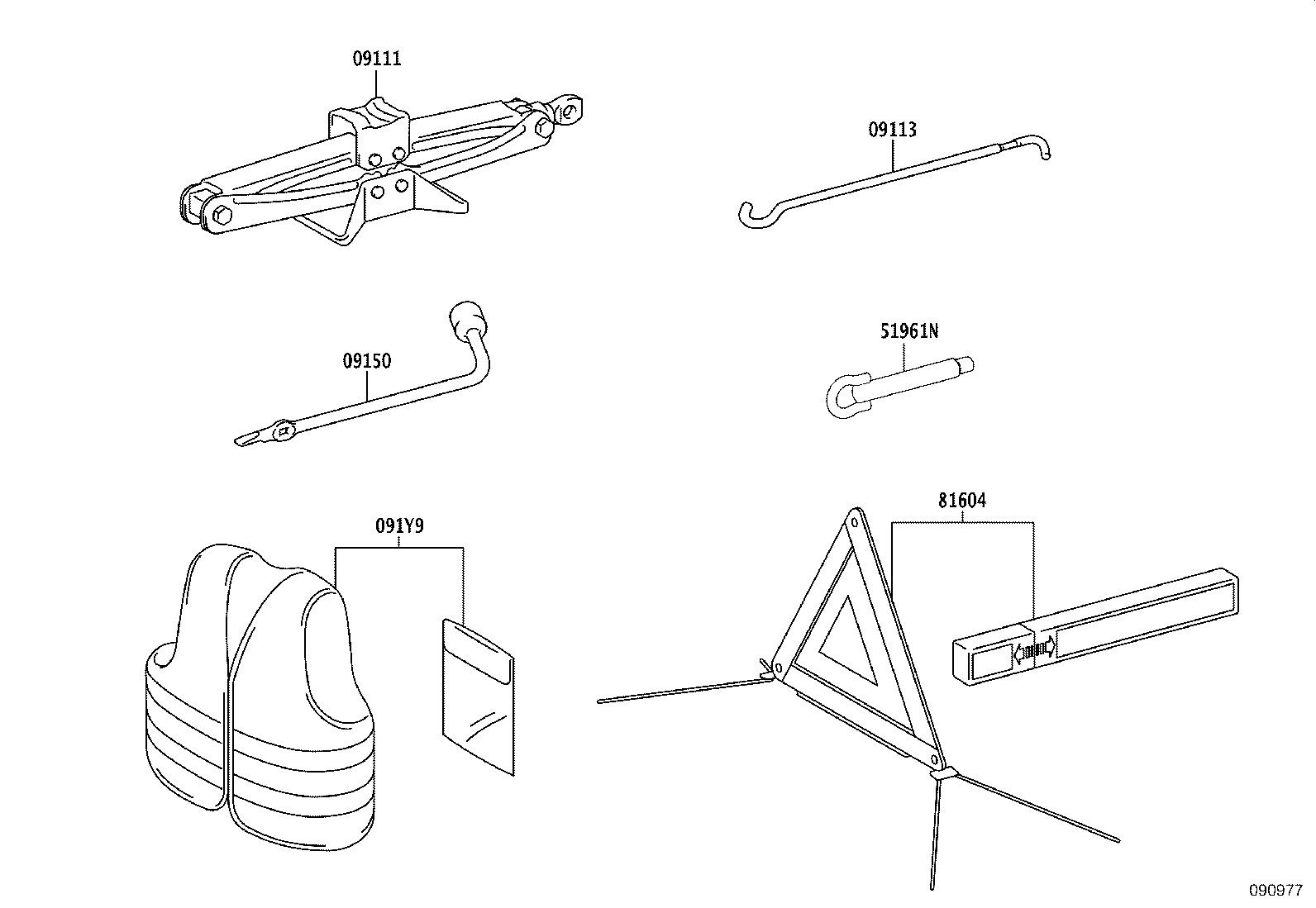 09111

09113

09150

51961N

091Y9

81604

090977