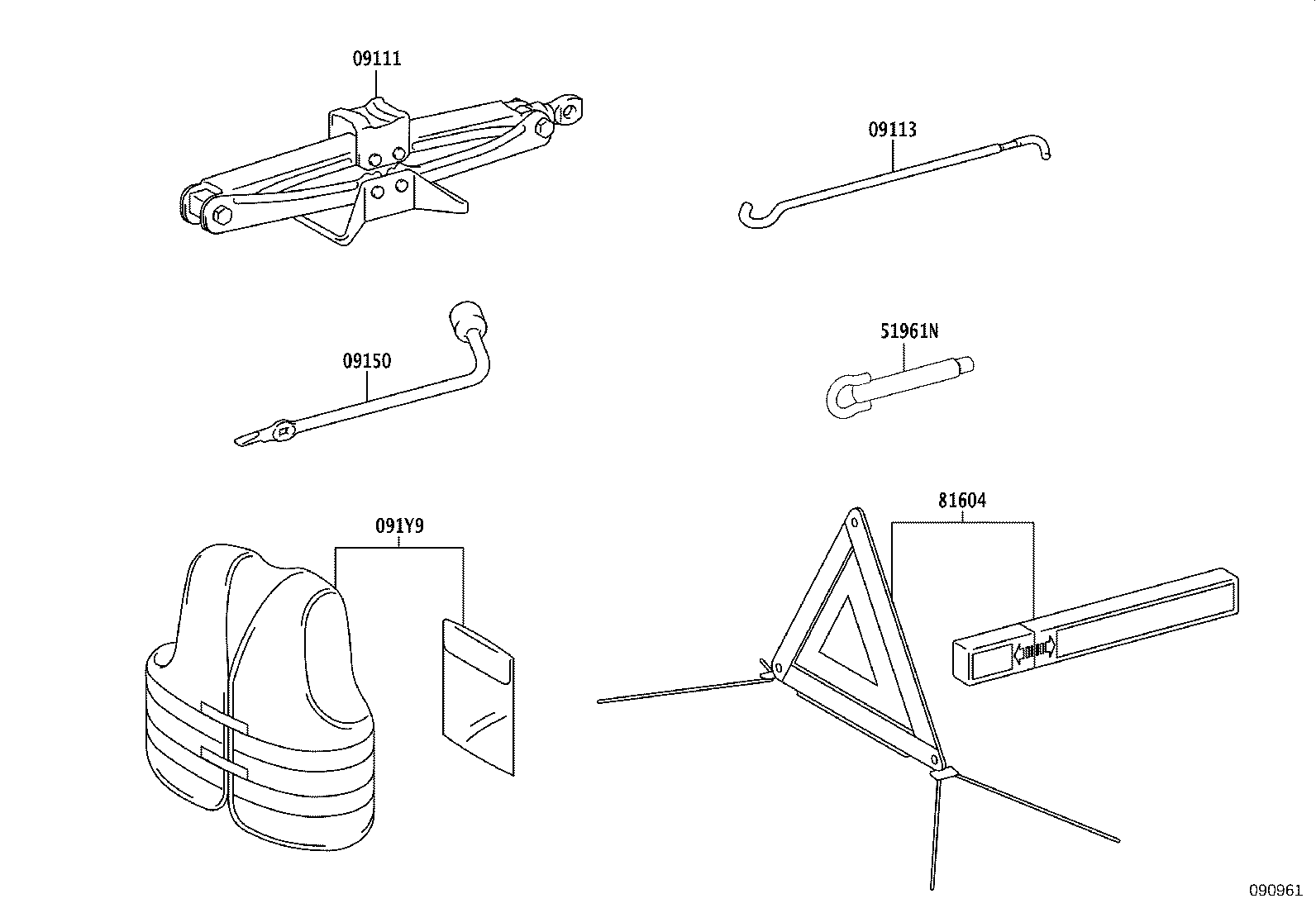 09111

09113

09150

51961N

091Y9

81604

090961