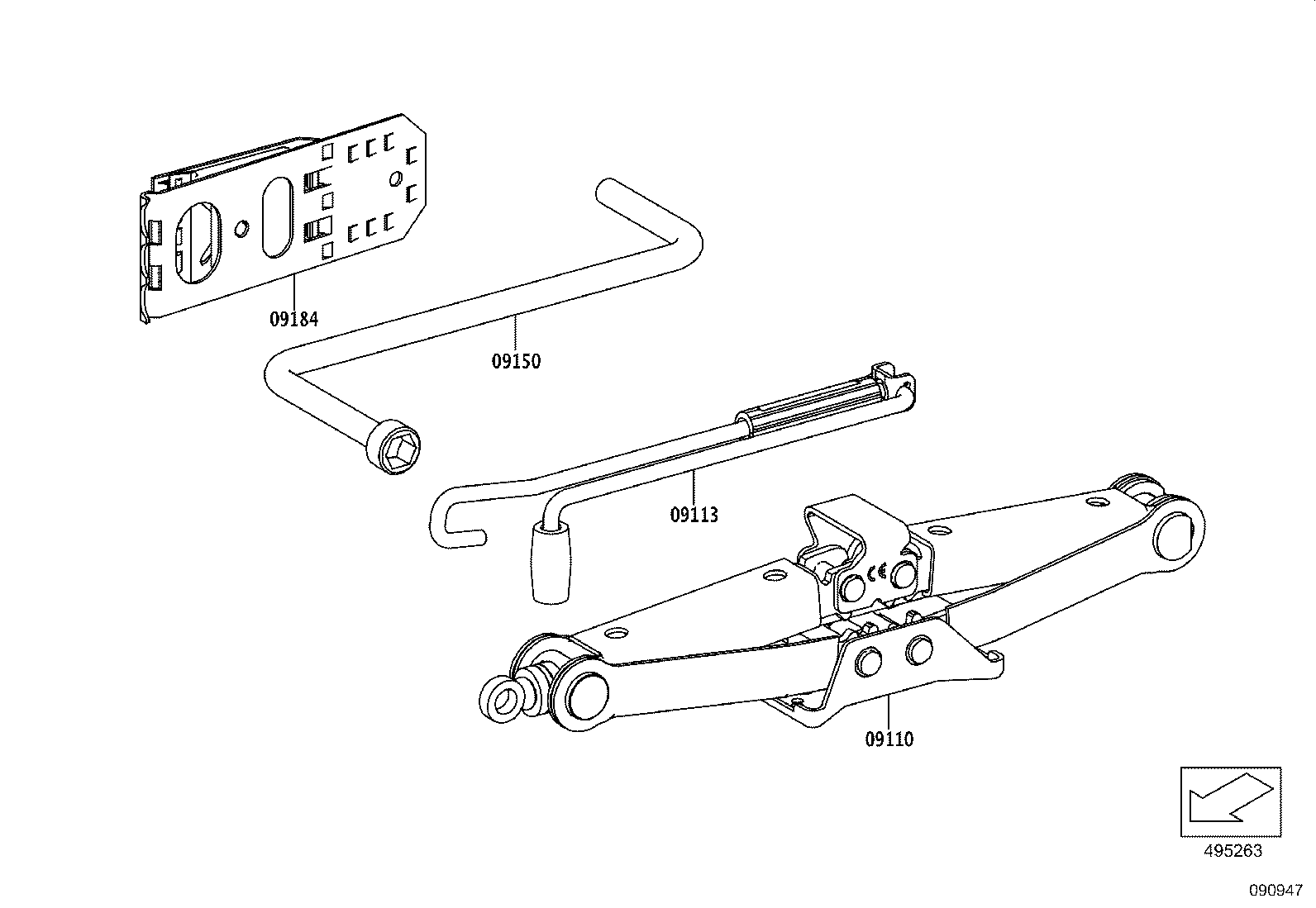 09184

09150

09113

CE

09110

495263

090947