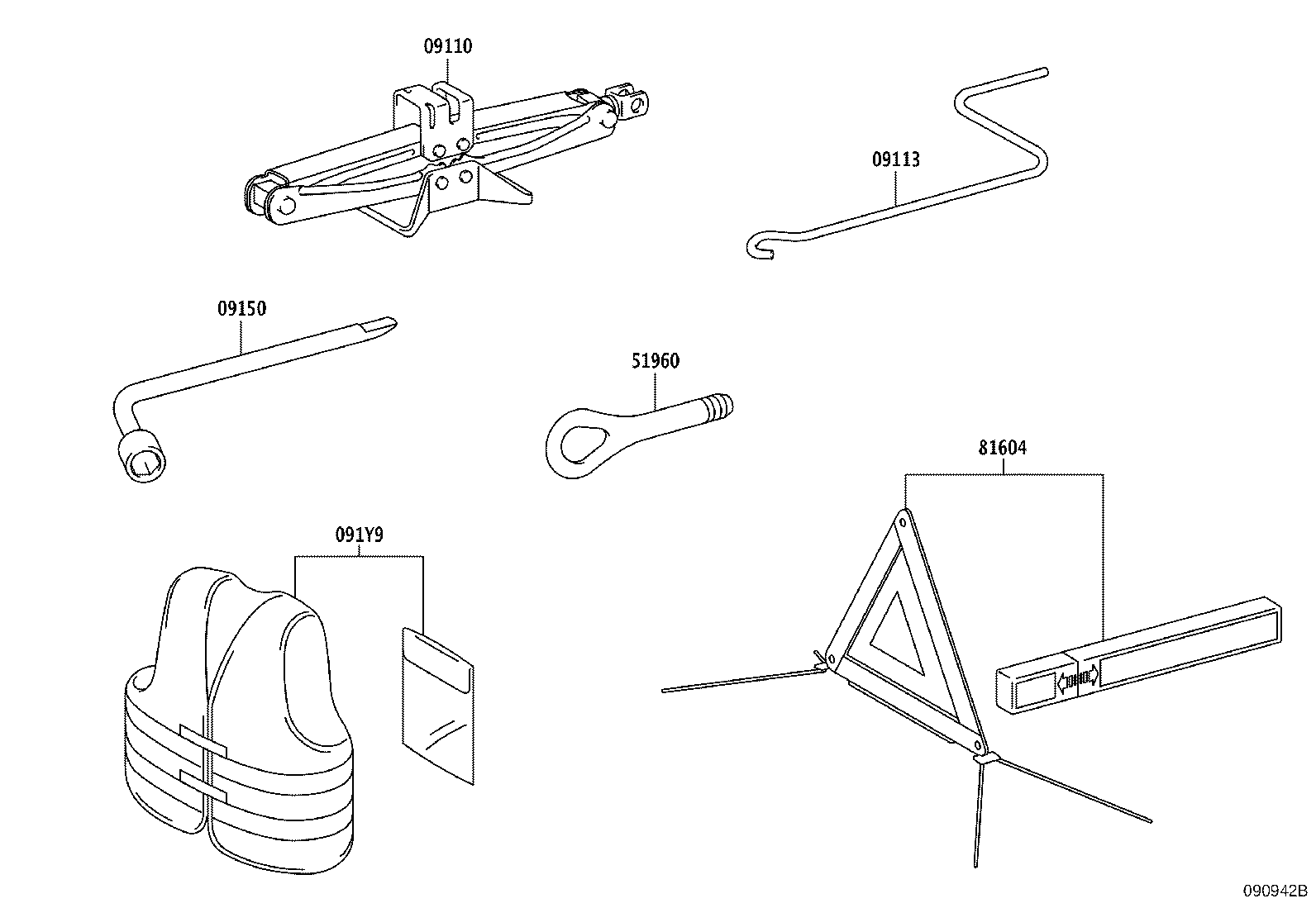 09110

09113

09150

51960

81604

091Y9

090942B