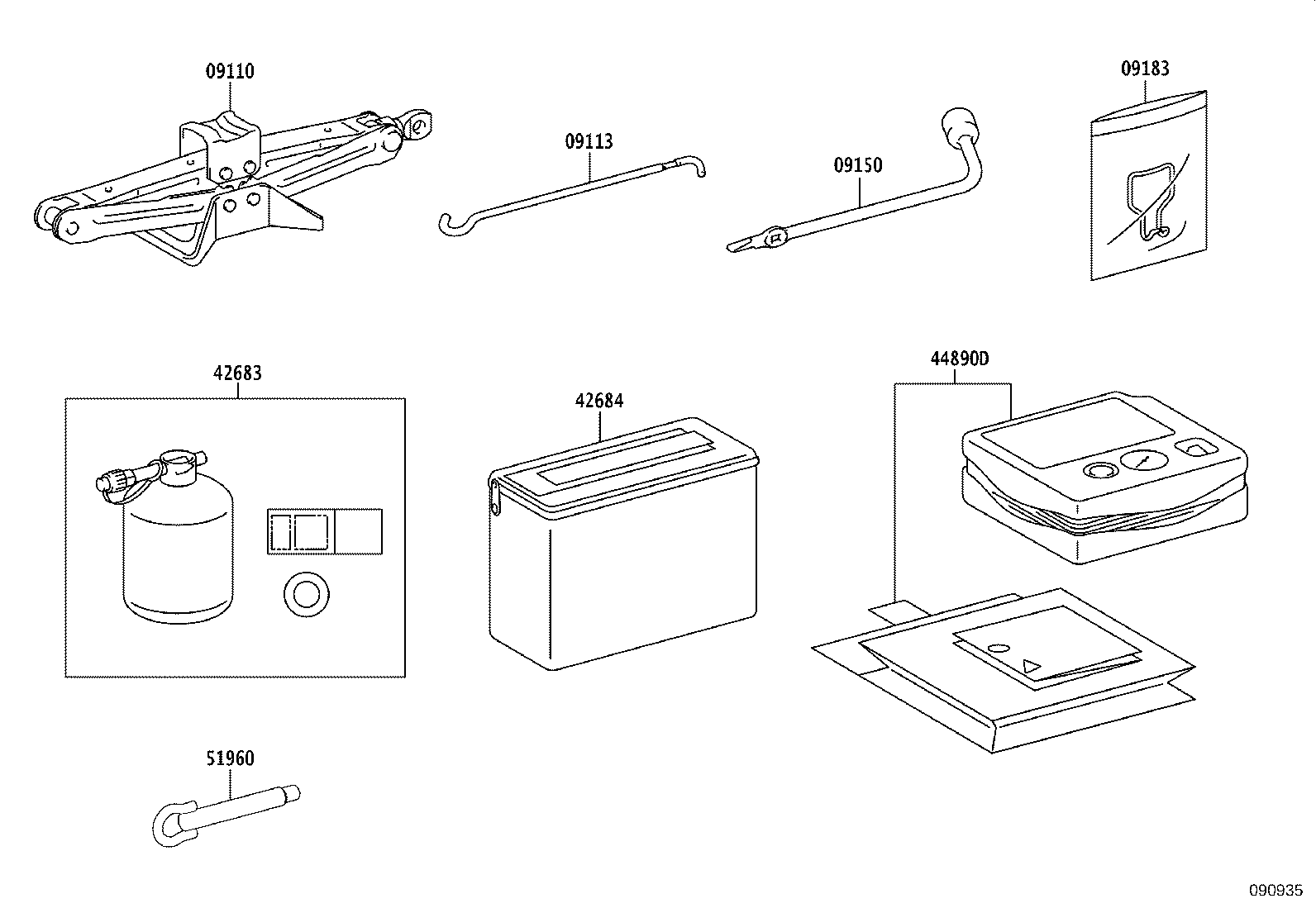 09110

09113

09150

09183

42683

42684

44890D

51960

090935