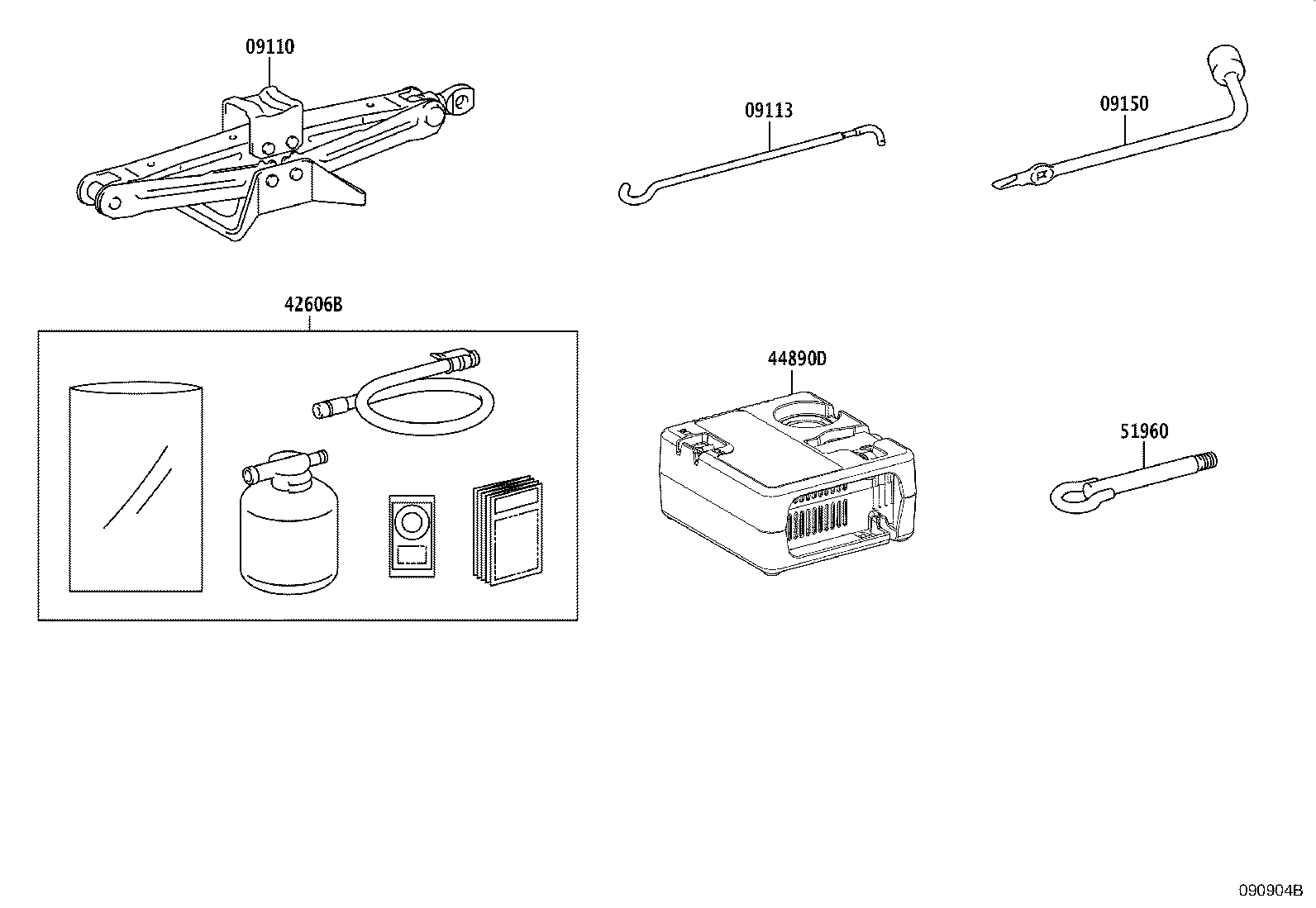 09110

09113

09150

42606B

44890D

51960

090904B