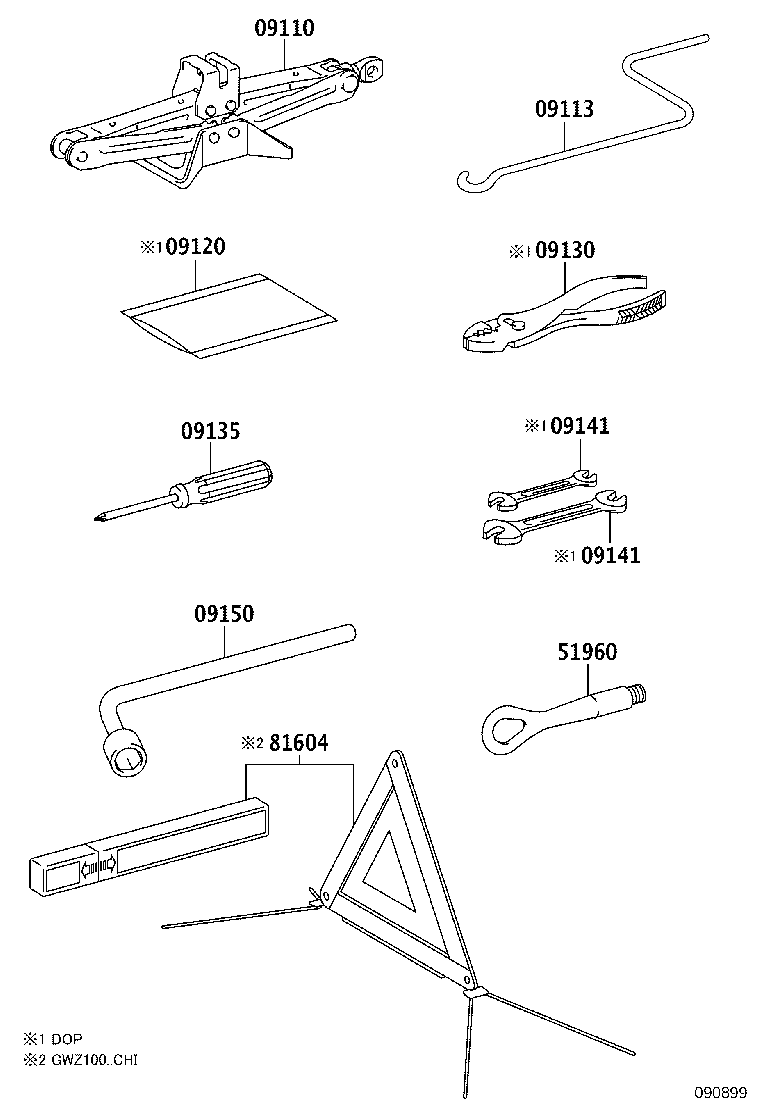 09110

09113

※1 09120

※1 09130

09135

※1 09141

※1 09141

09150

51960

※2 81604

※1 DOP
※2 GWZ100..CHI

090899