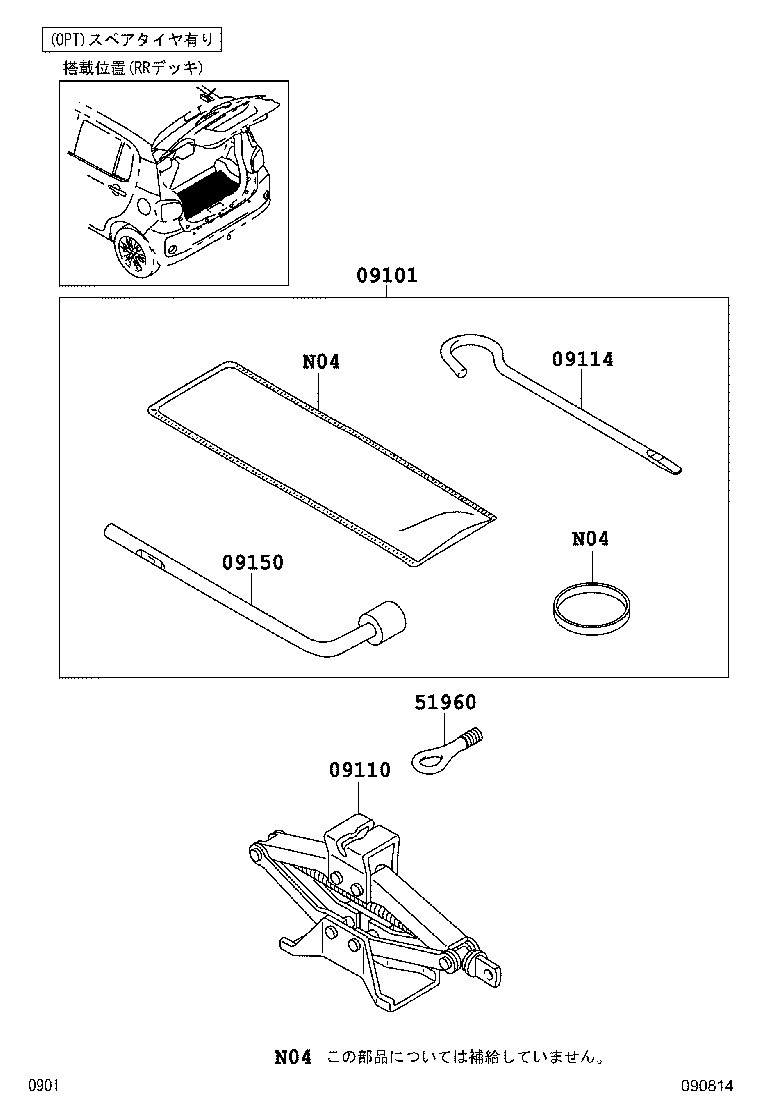 (OPT)スペアタイヤ有り

搭載位置(RRデッキ)

09101

N04

09114

09150

N04

51960

09110

N04 この部品については補給していません。

0901

090814