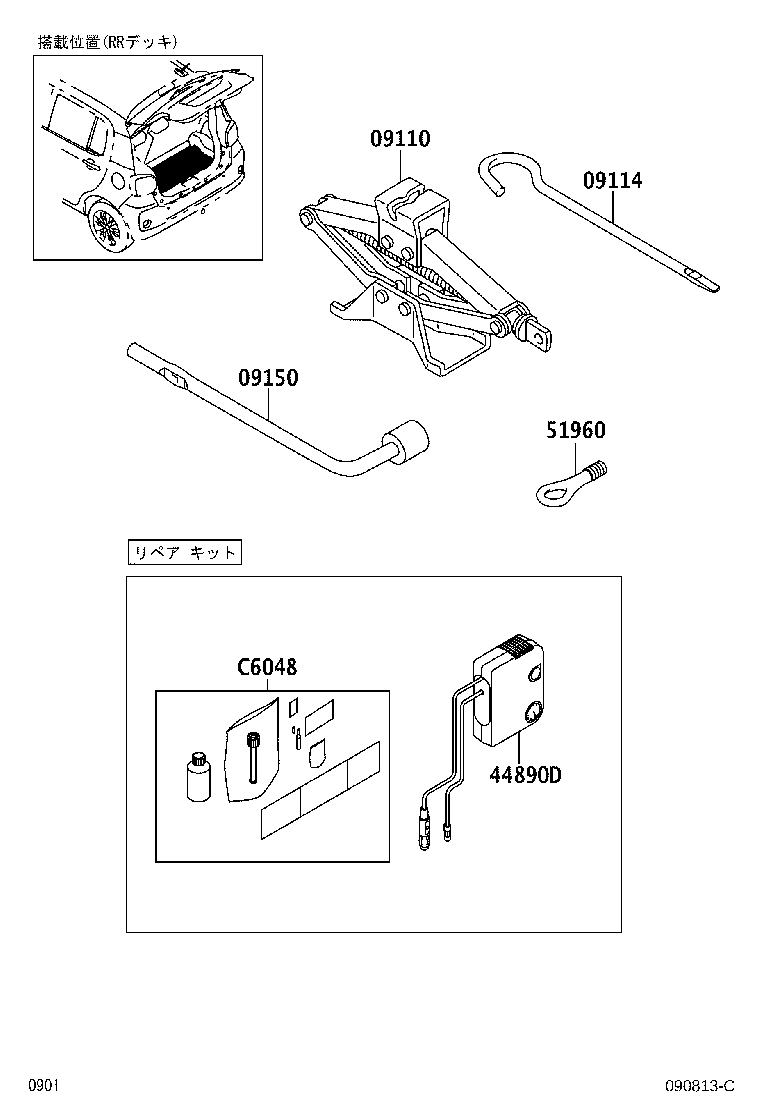 搭載位置(RRデッキ)

09110

09114

09150

51960

リペア キット

C6048

44890D

0901

090813-C