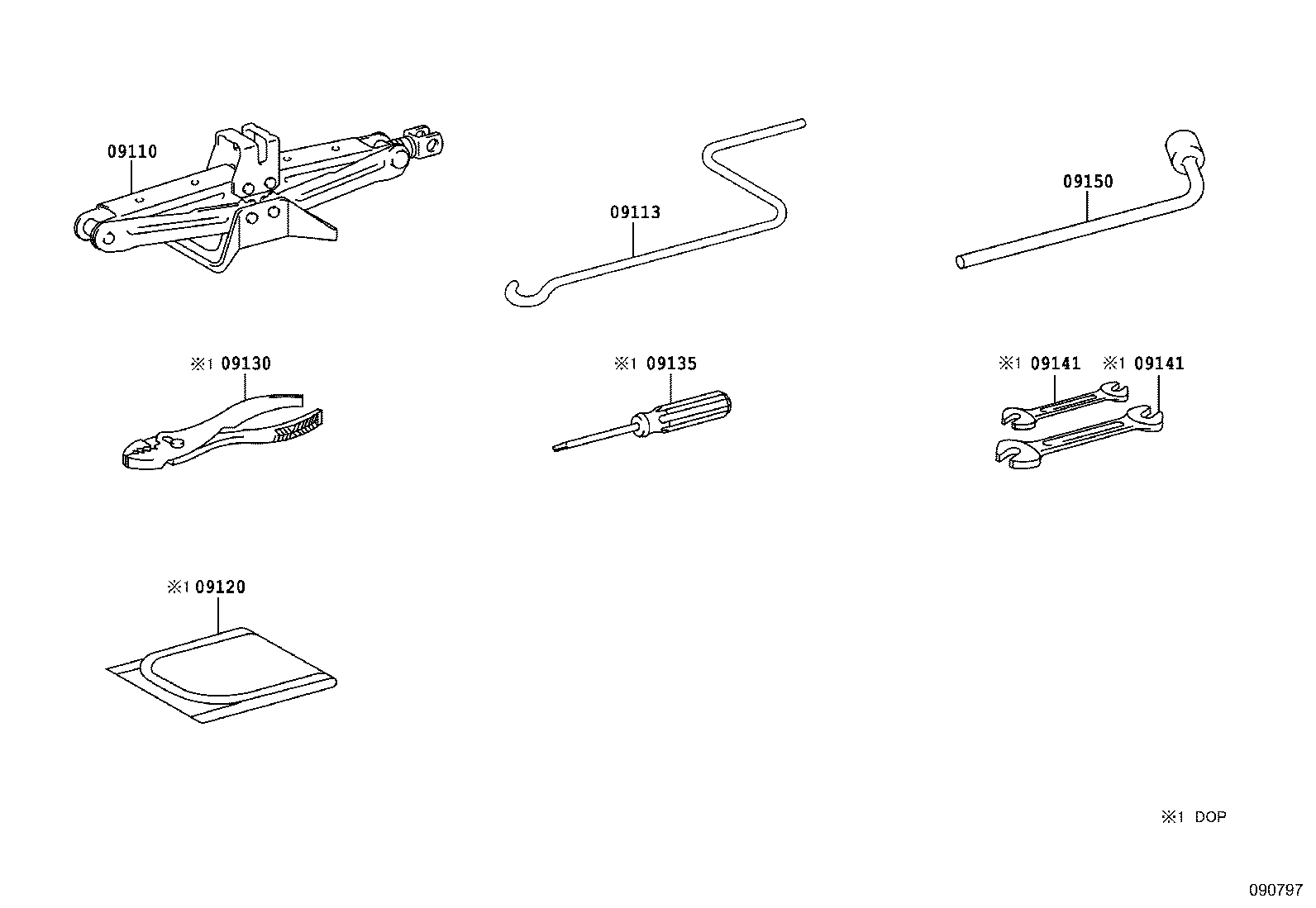 09110

09113

09150

※1 09130

※1 09135

※1 09141 ※1 09141

※1 09120

※1 DOP

090797