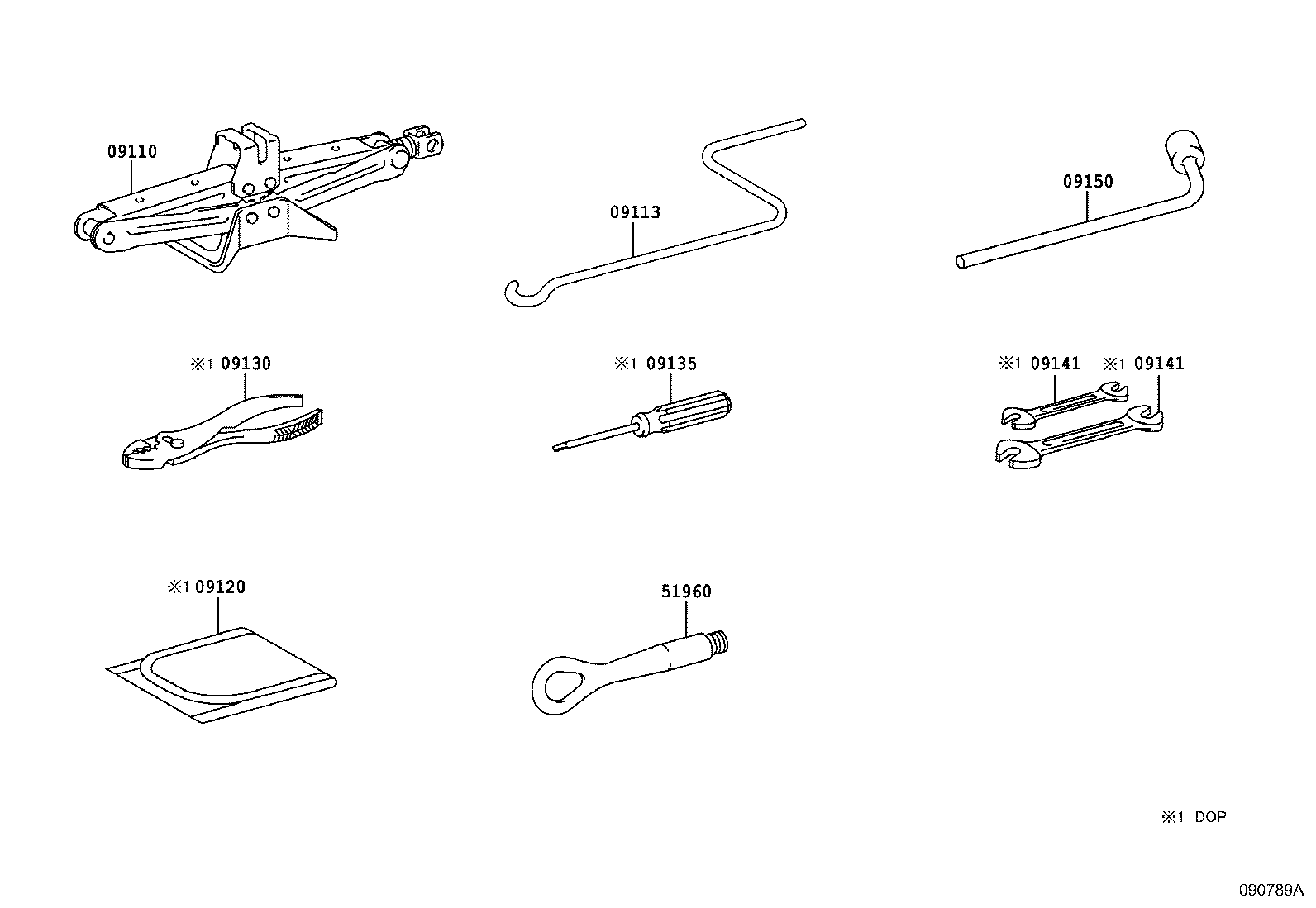 09110

09113

09150

※1 09130

※1 09135

※1 09141 ※1 09141

※1 09120

51960

※1 DOP

090789A