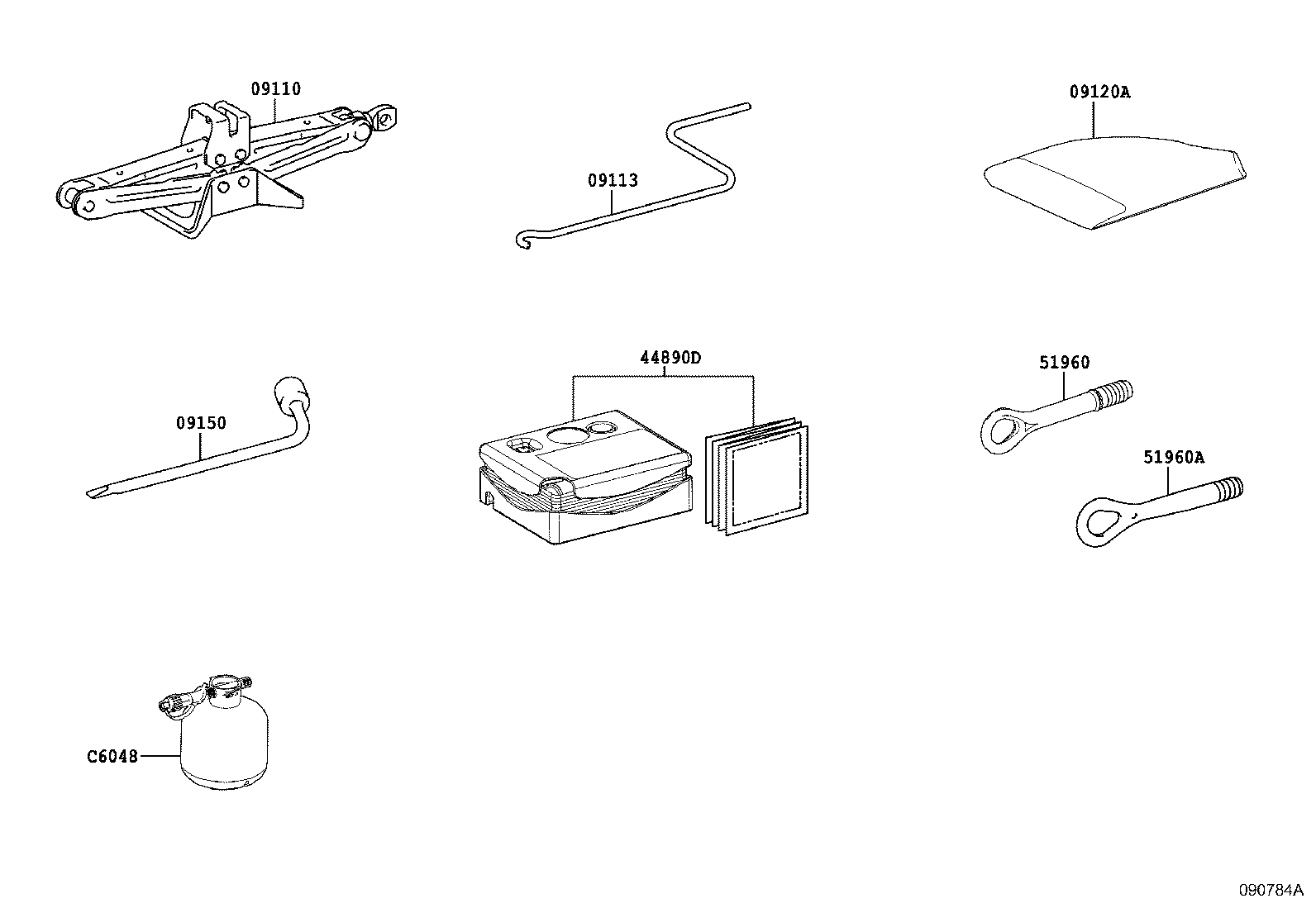 09110

09113

09120A

09150

44890D

51960

51960A

C6048

090784A