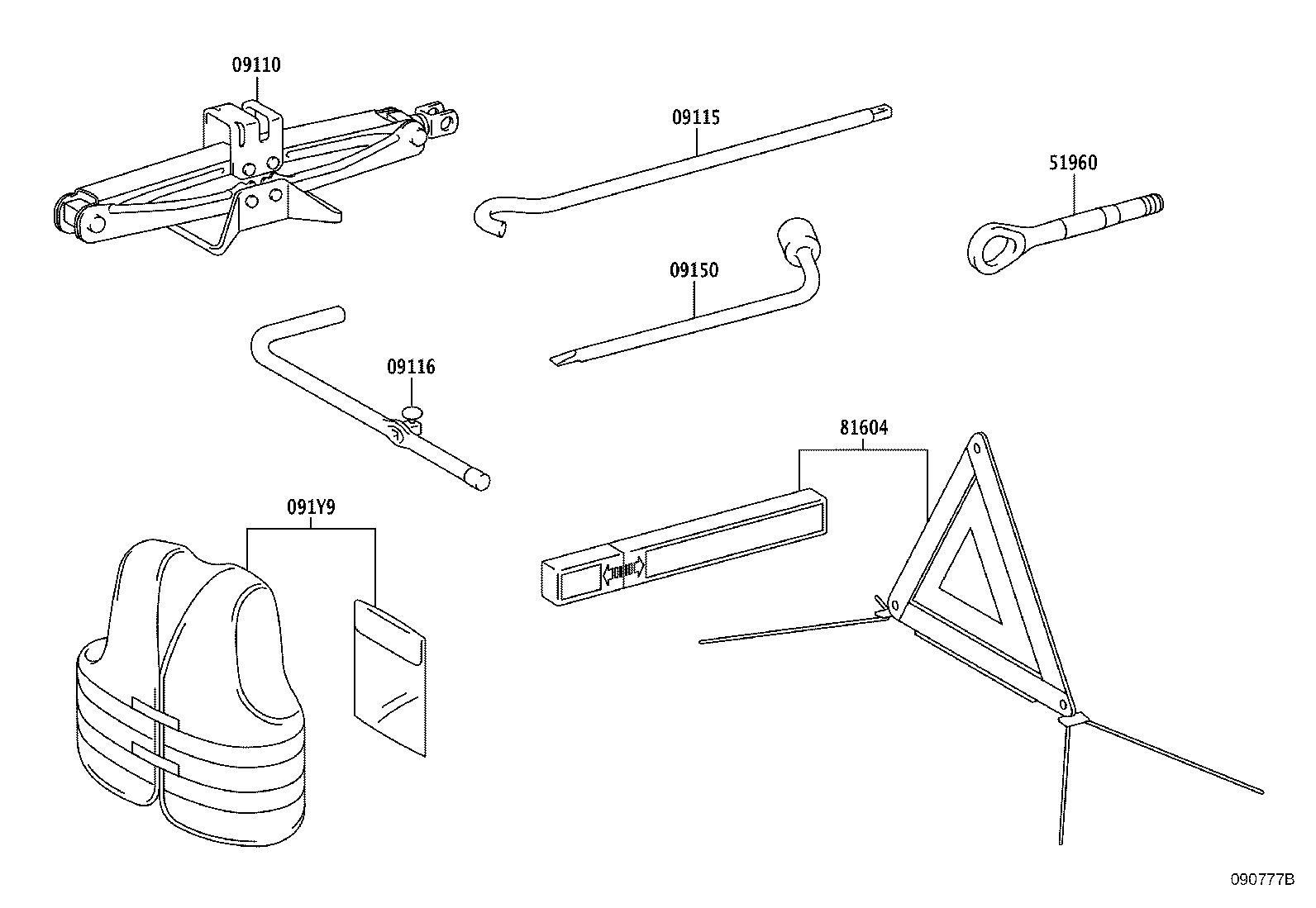 09110

09115

51960

09150

09116

81604

091Y9

090777B