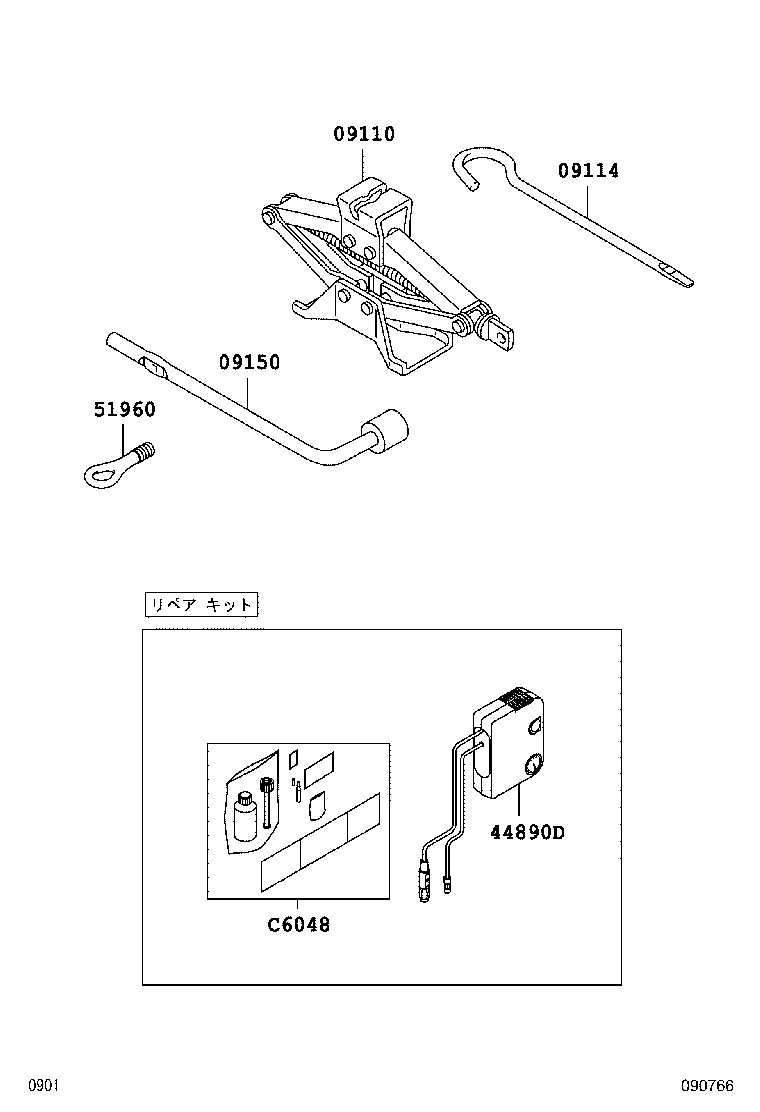 09110

09114

09150

51960

リペア キット

44890D

C6048

0901

090766