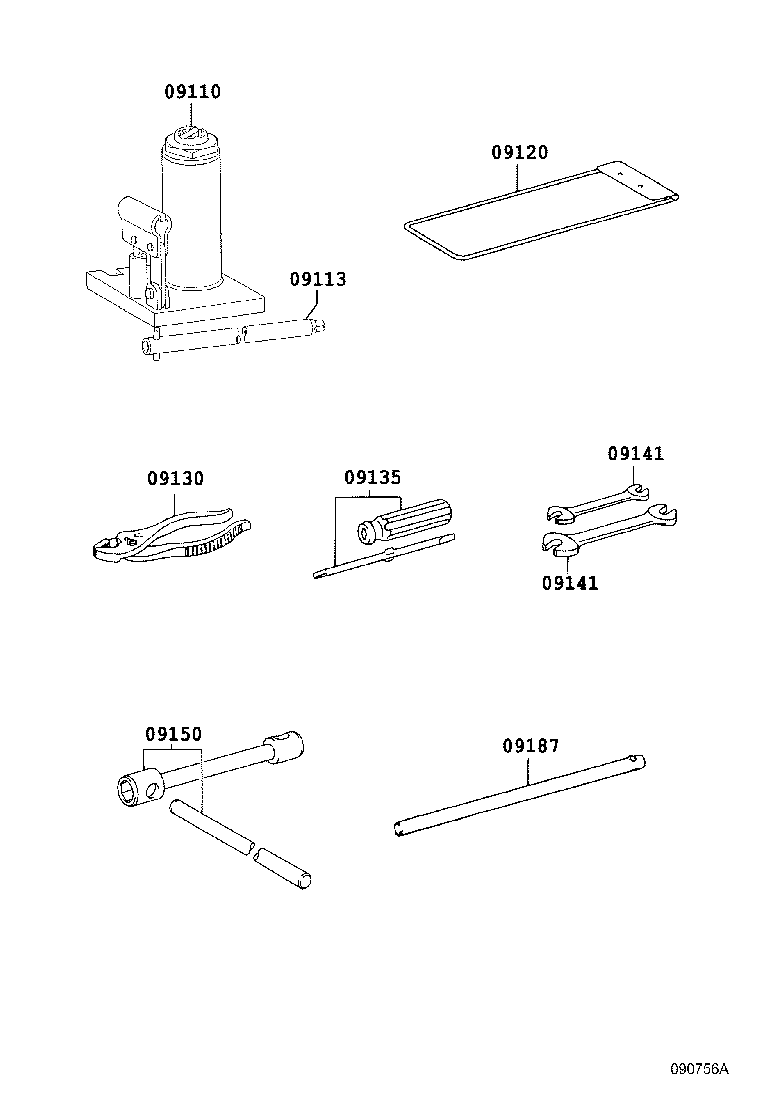 09110

09120

09113

09130

09135

09141

09141

09150

09187

090756A