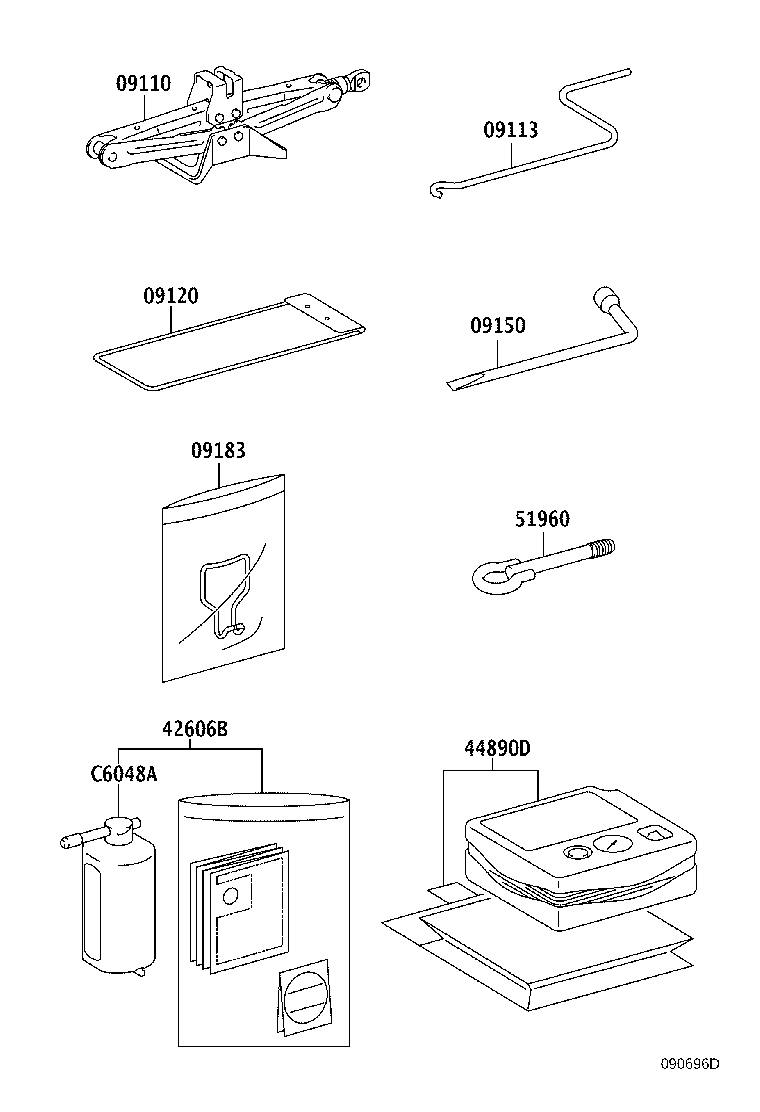 09110

09113

09120

09150

09183

51960

42606B

C6048A

44890D

090696D