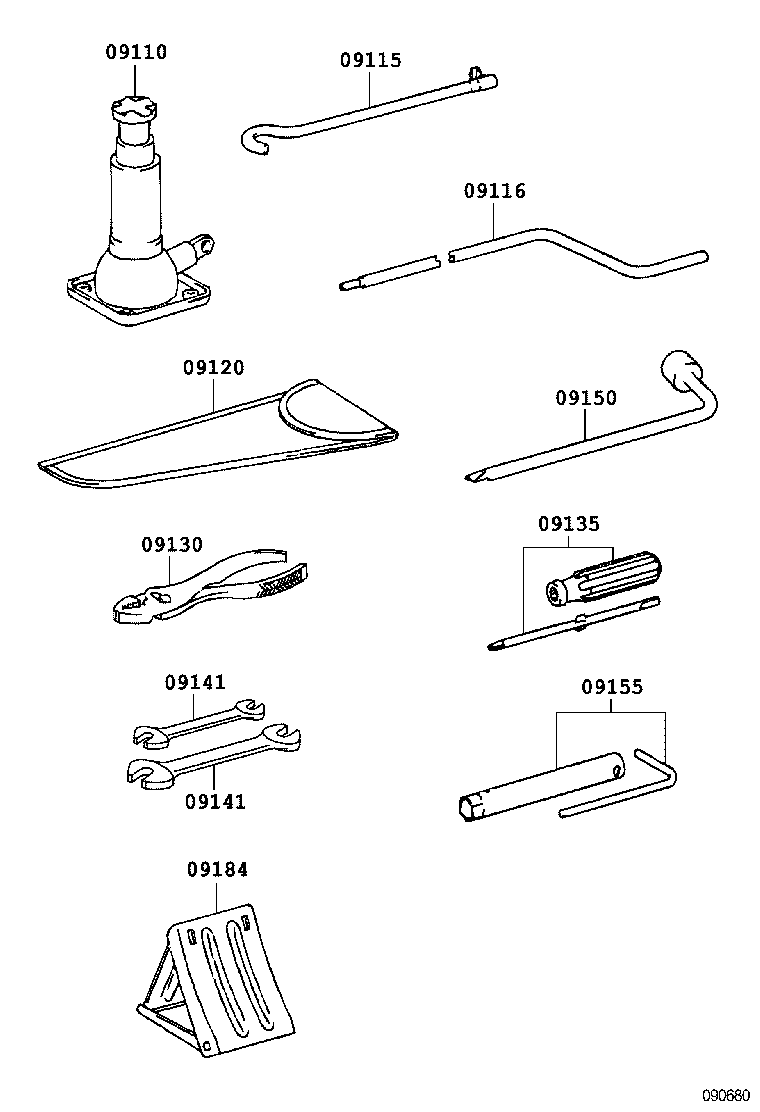 09110

09115

09116

09120

09150

09130

09135

09141

09141

09155

09184

090680