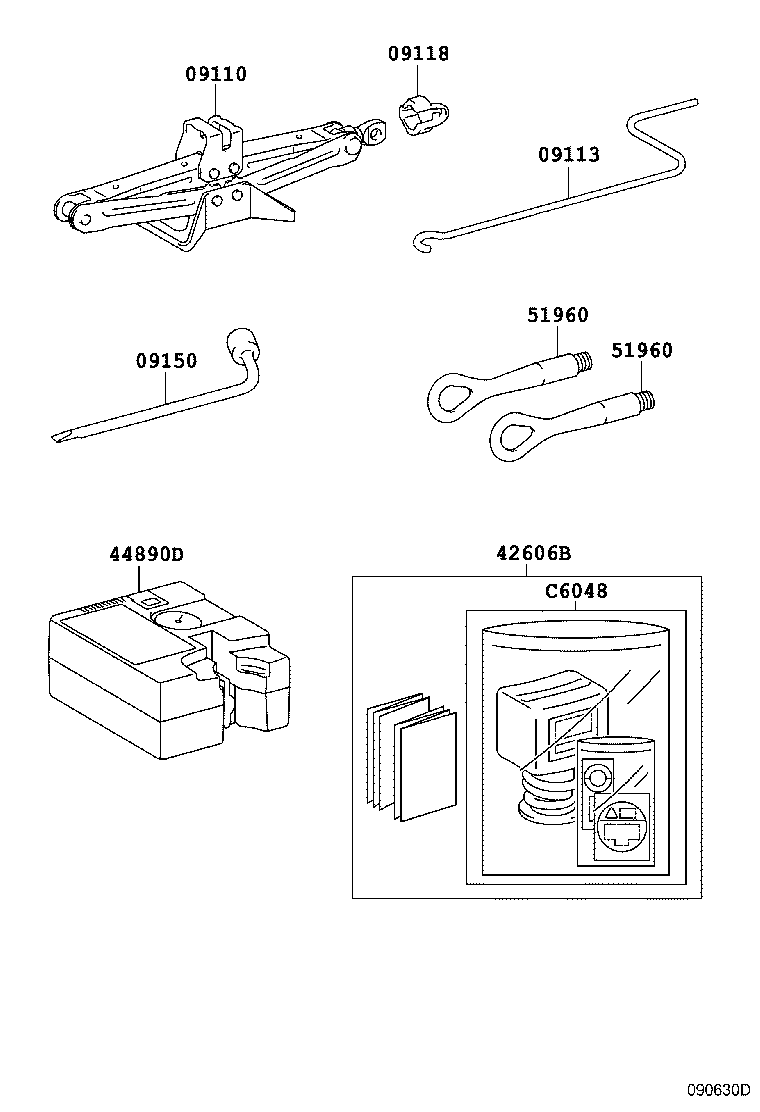 09110

09118

09113

09150

51960

51960

44890D

42606B

C6048

090630D