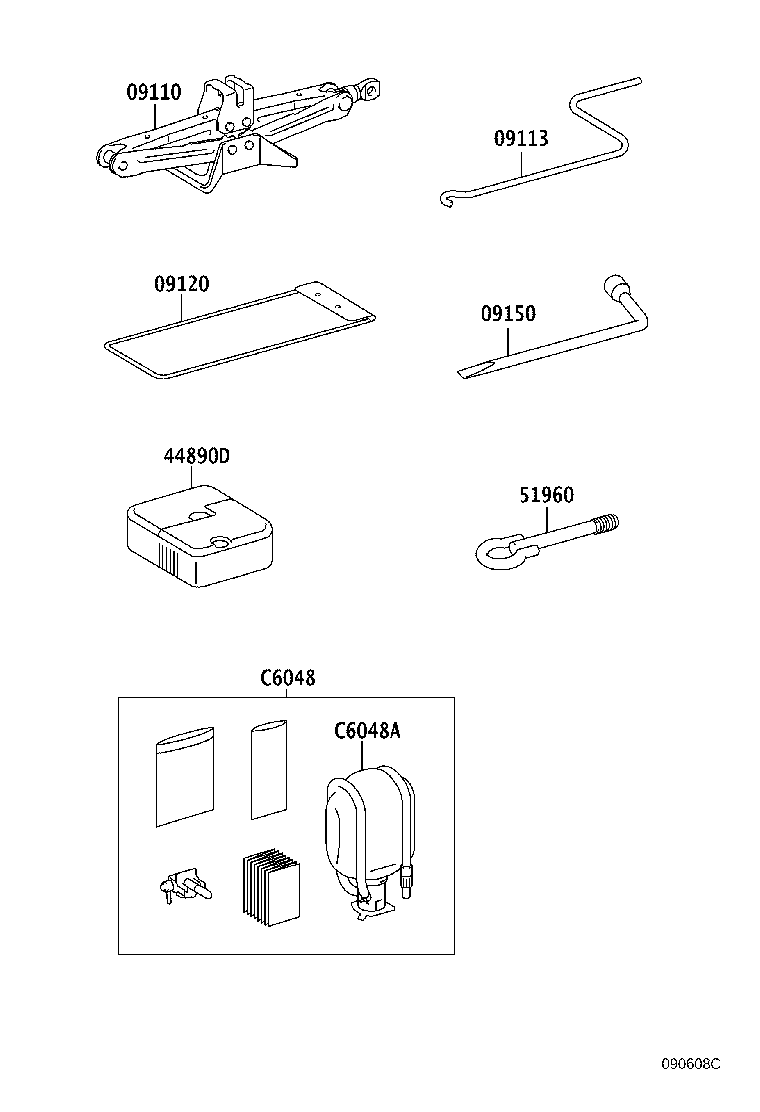 09110

09113

09120

09150

44890D

51960

C6048

C6048A

090608C