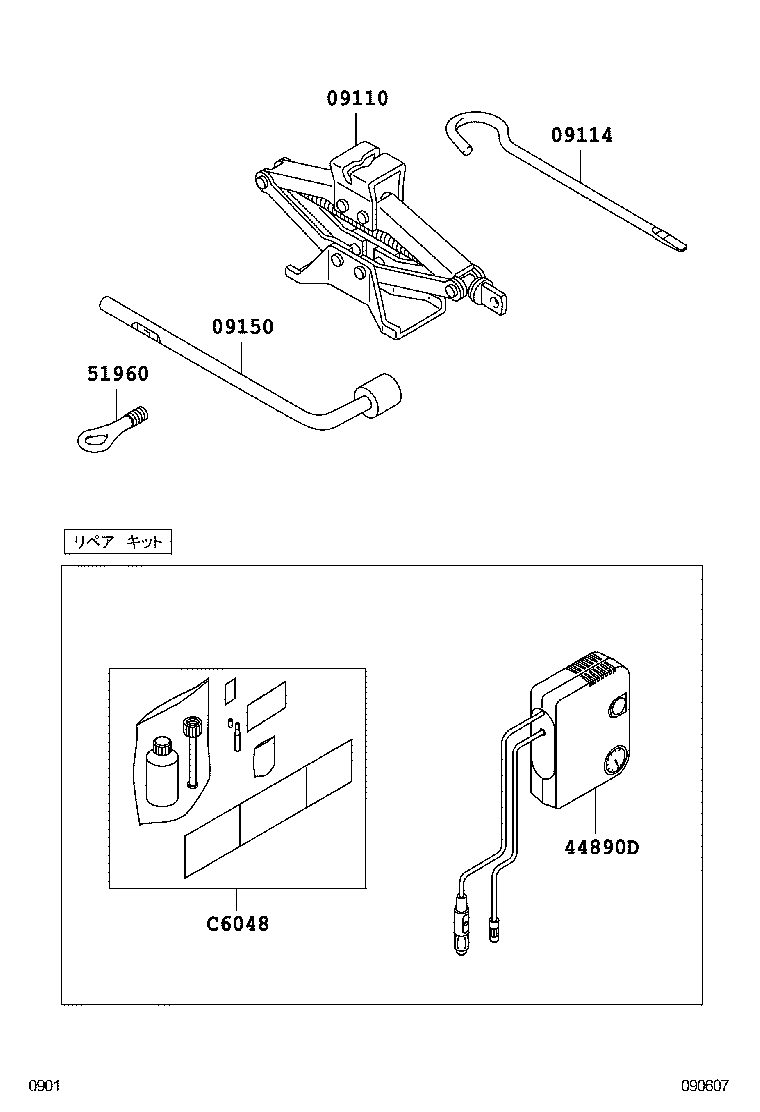 09110

09114

09150

51960

リペア キット

C6048

44890D

0901

090607