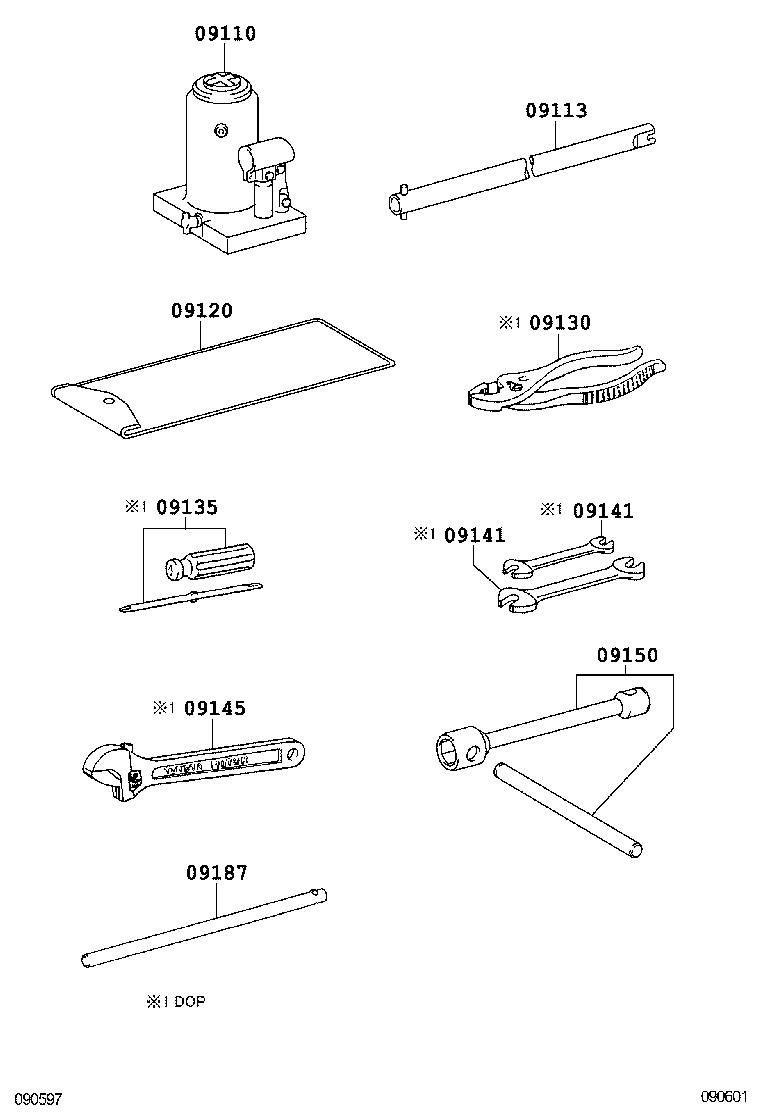 09110

09113

09120

※1 09130

※1 09135

※1 09141

※1 09141

09150

※1 09145

09187

※1 DOP

090597

090601