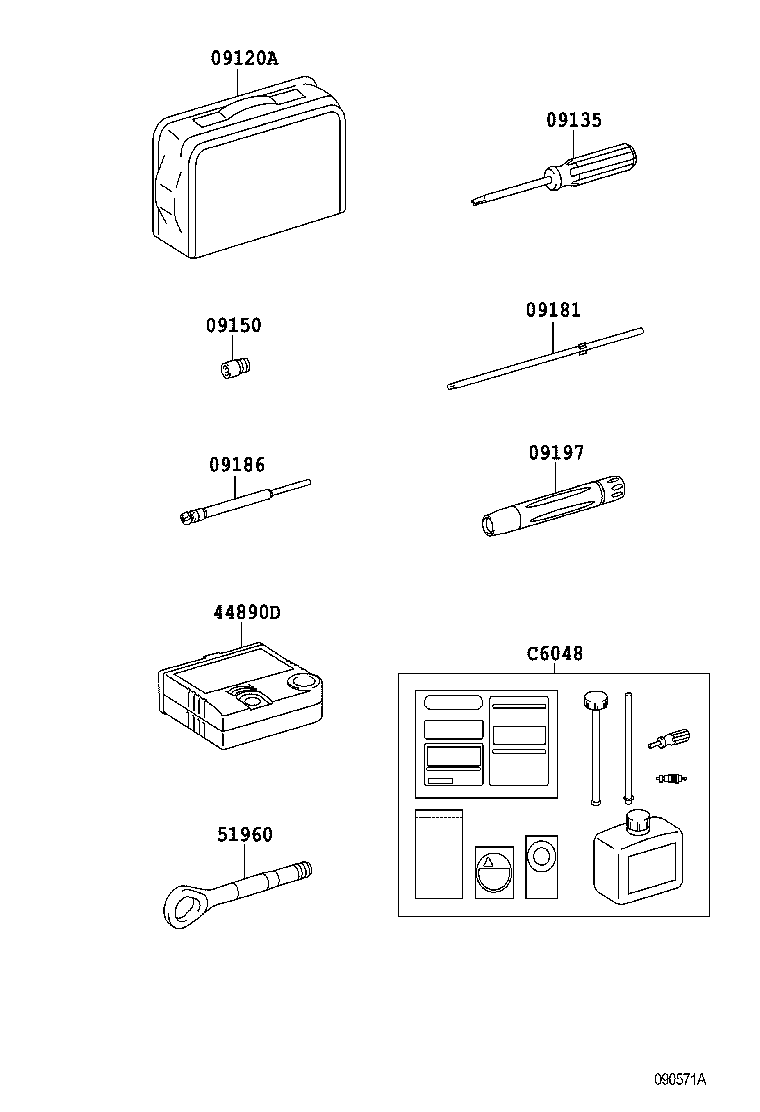 09120A

09135

09150

09181

09186

09197

44890D

C6048

51960

090571A