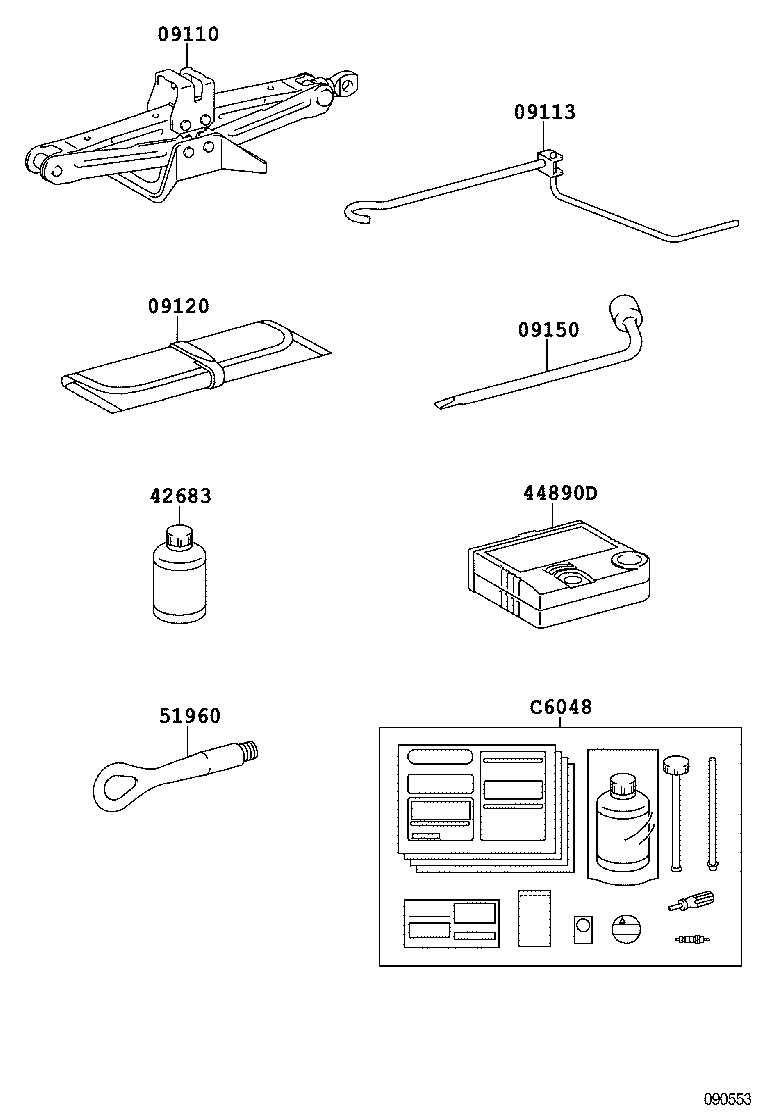 09110

09113

09120

09150

42683

44890D

51960

C6048

090553