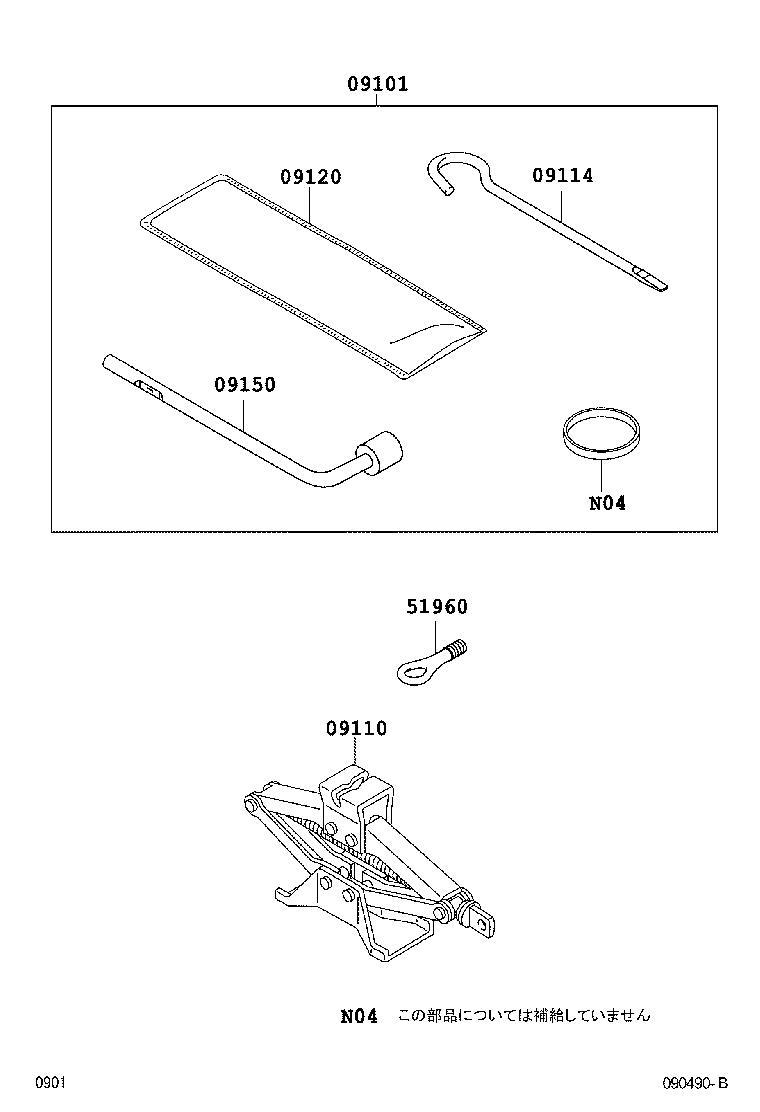 09101

09120

09114

09150

N04

51960

09110

N04 この部品については補給していません

0901

090490-B