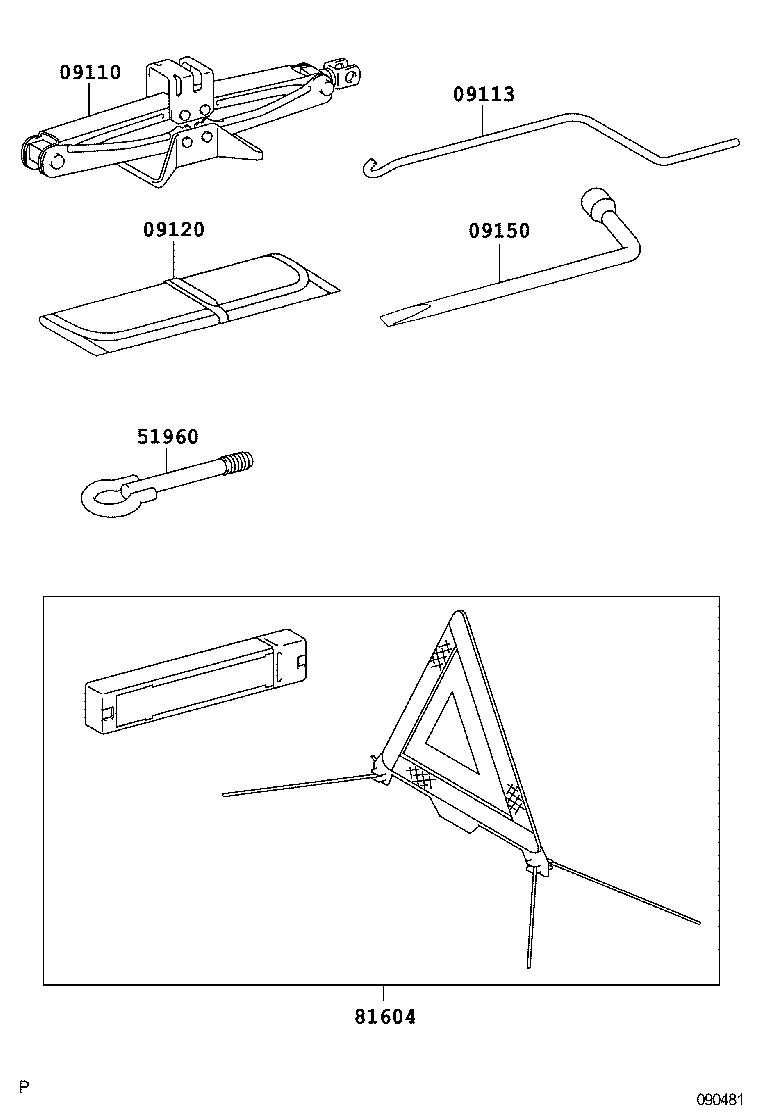 09110

09113

09120

09150

51960

81604

P

090481