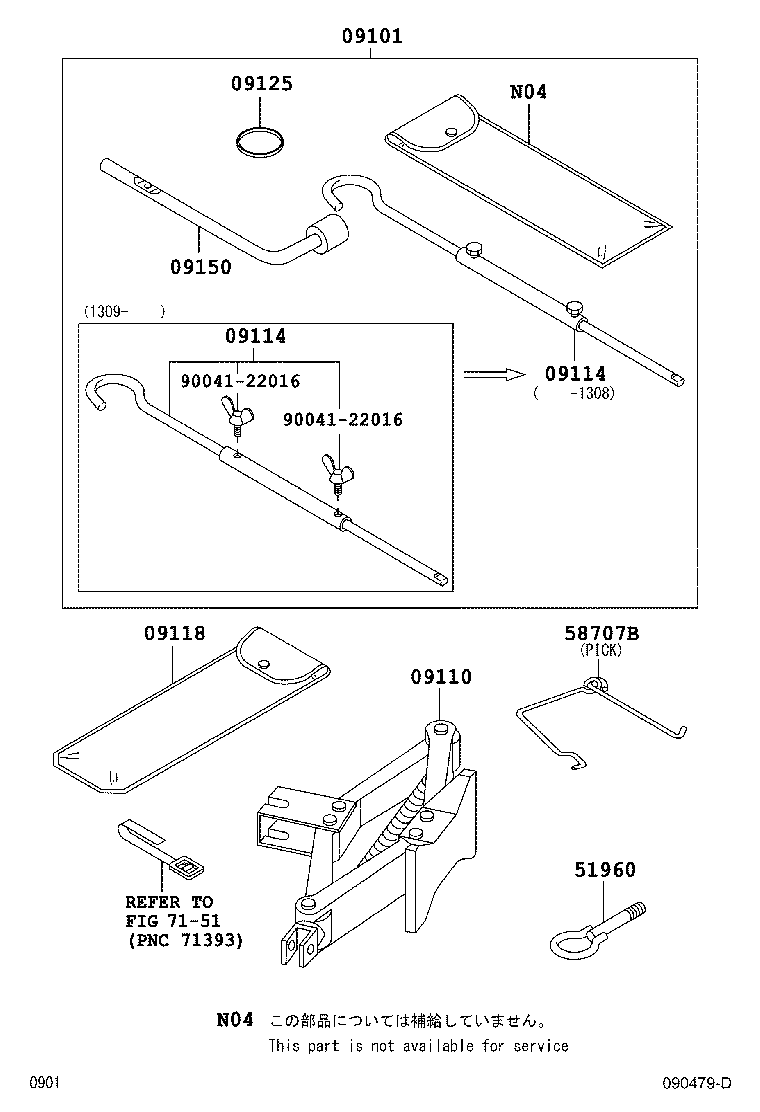 09101

09125

N04

09150

(1309- )

09114

90041-22016

90041-22016

09114
( -1308)

09118

58707B
(PICK)

09110

51960

REFER TO
FIG 71-51
(PNC 71393)

N04 この部品については補給していません。
This part is not available for service

0901

090479-D