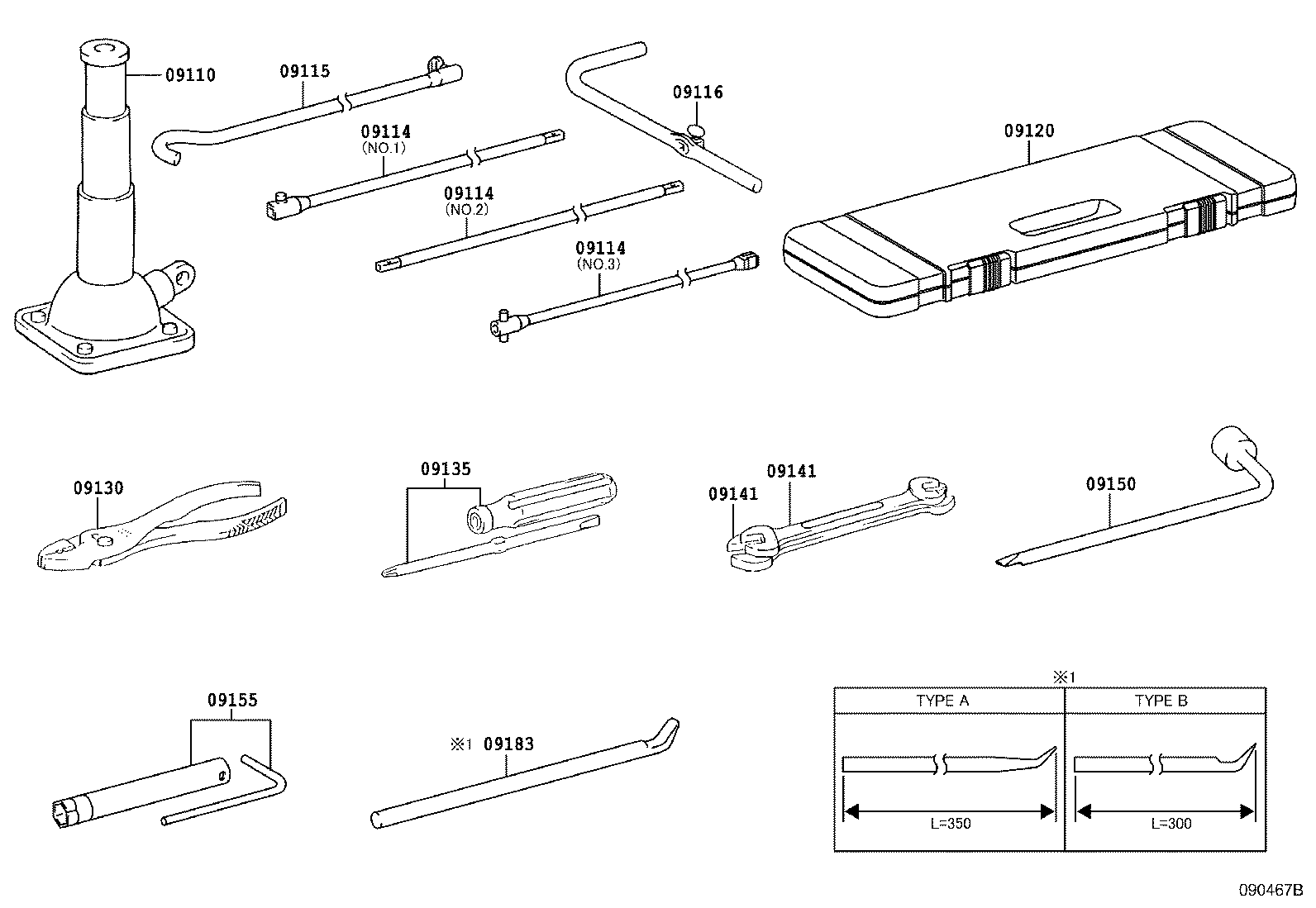 09110
09115
09114
(NO.1)
09114
(NO.2)
09114
(NO.3)
09116
09120

09130
09135
09141
09141
09150

09155
※1 09183

※1

| TYPE A | TYPE B |
|---|---|
| L=350 | L=300 |

090467B