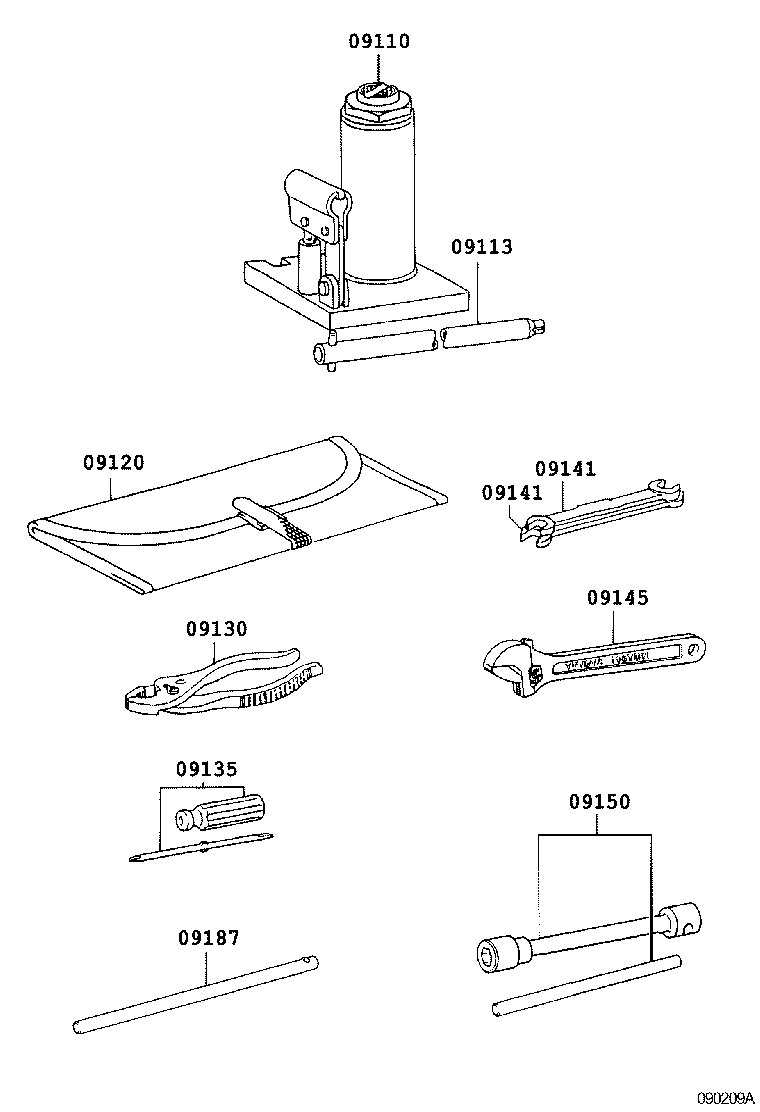 09110

09113

09120

09141

09141

09145

09130

09135

09150

09187

090209A