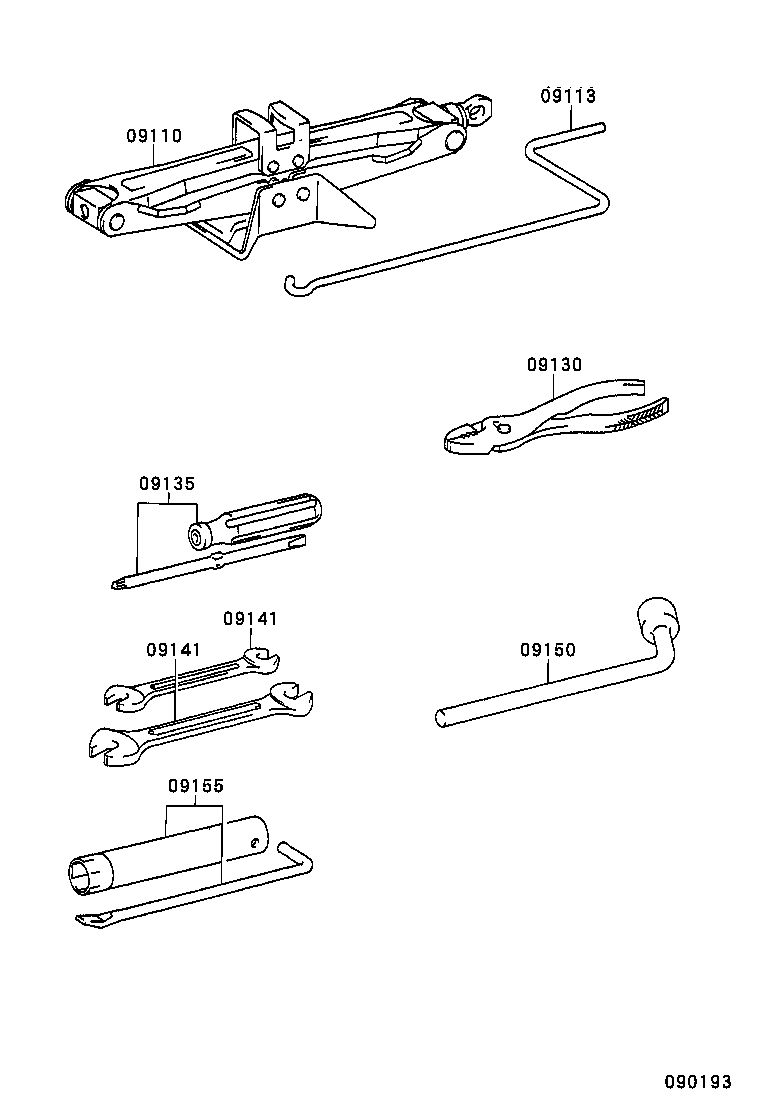 09110
09113
09130
09135
09141
09141
09150
09155
090193