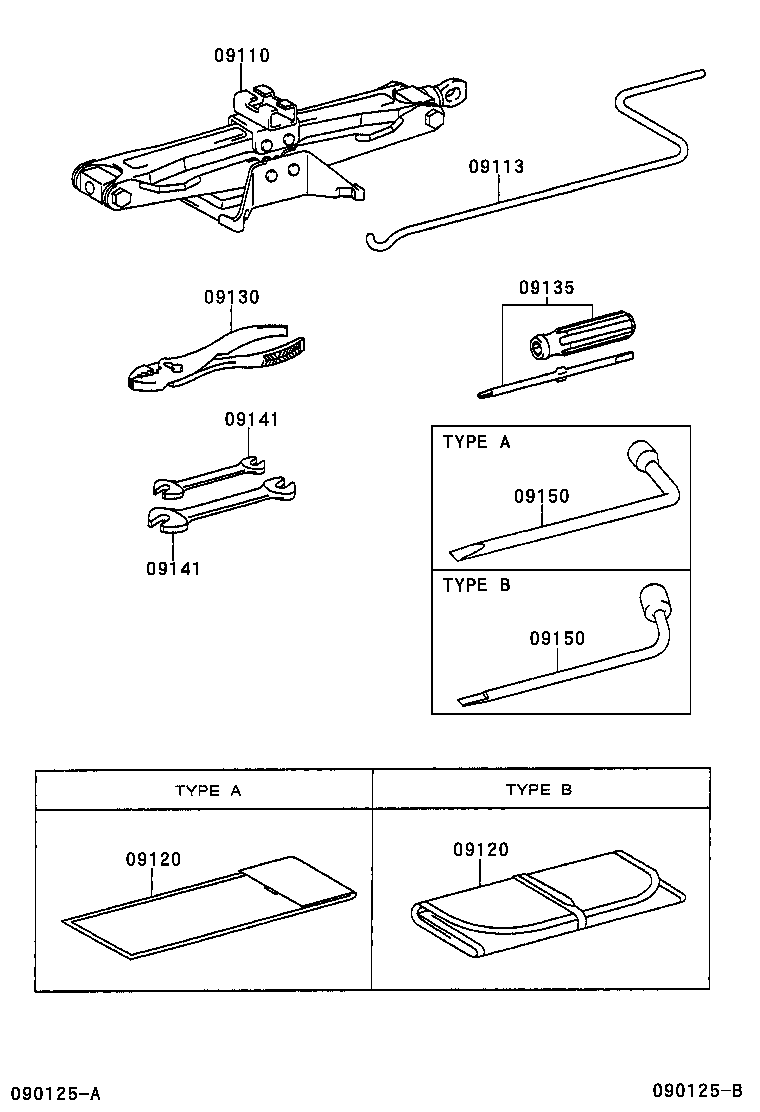 09110

09113

09130

09135

09141

09141

TYPE A

09150

TYPE B

09150

| TYPE A | TYPE B |
|---|---|
| 09120 | 09120 |

090125-A

090125-B