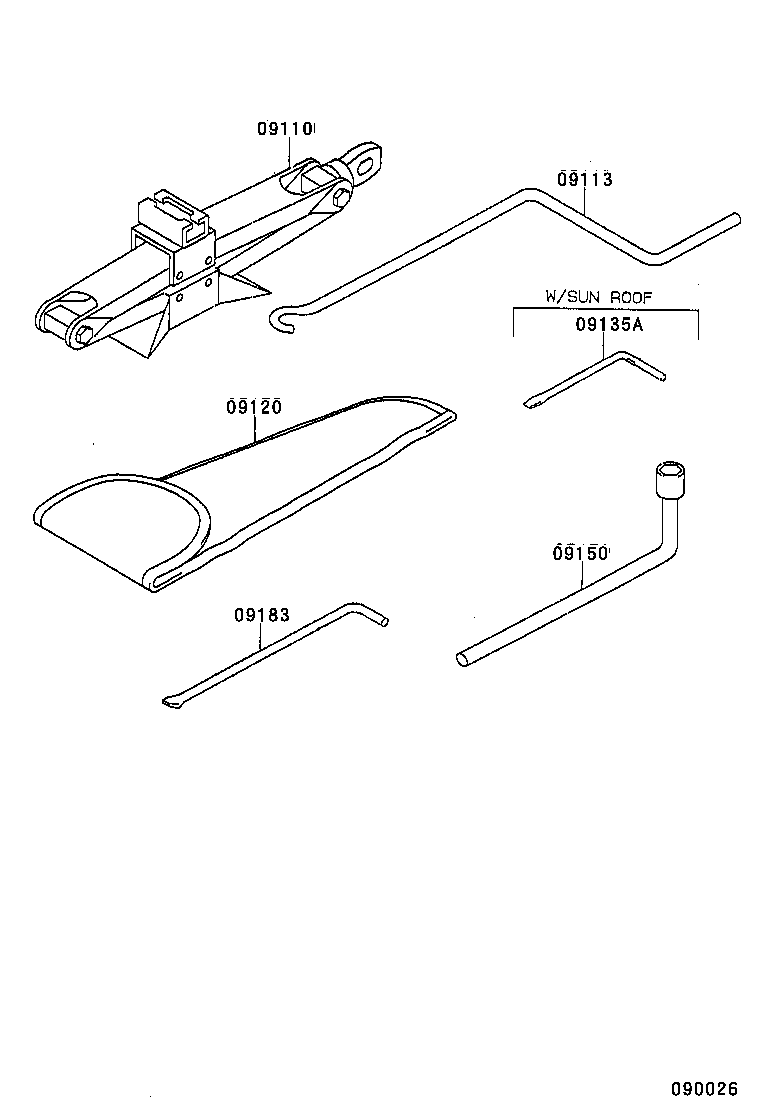 09110
09113
W/SUN ROOF
09135A
09120
09150
09183
090026