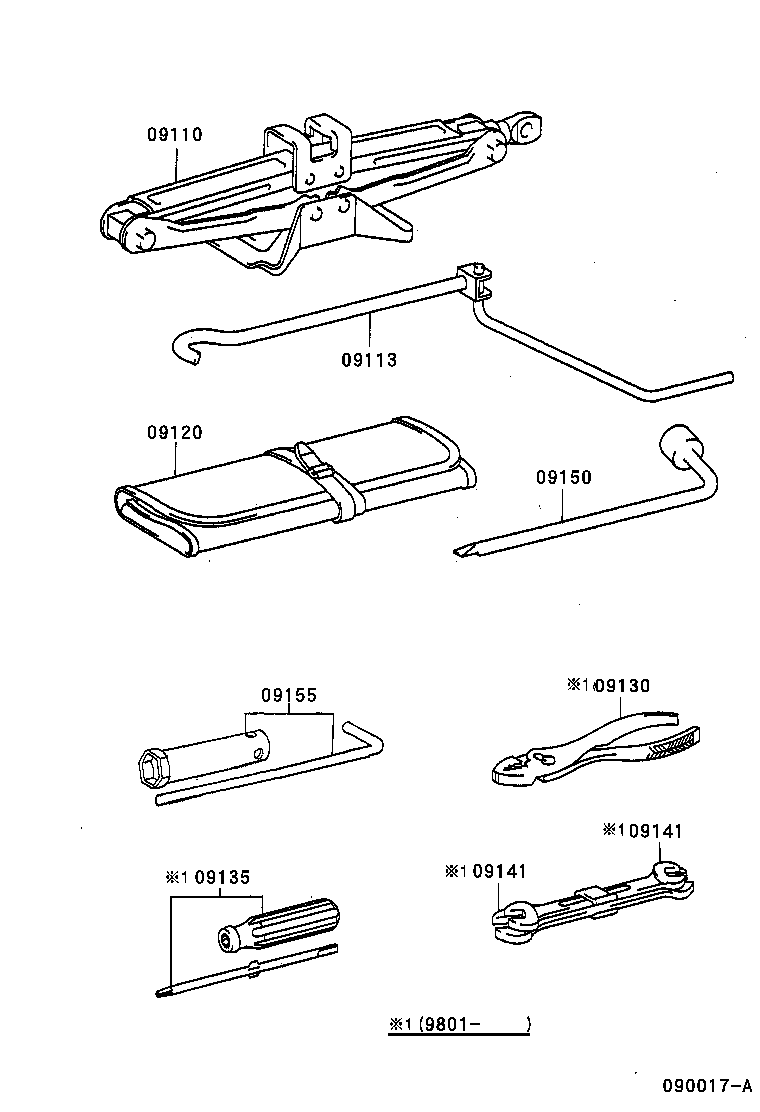 09110

09113

09120

09150

09155

※1 09130

※1 09141

※1 09141

※1 09135

※1 (9801- )

090017-A