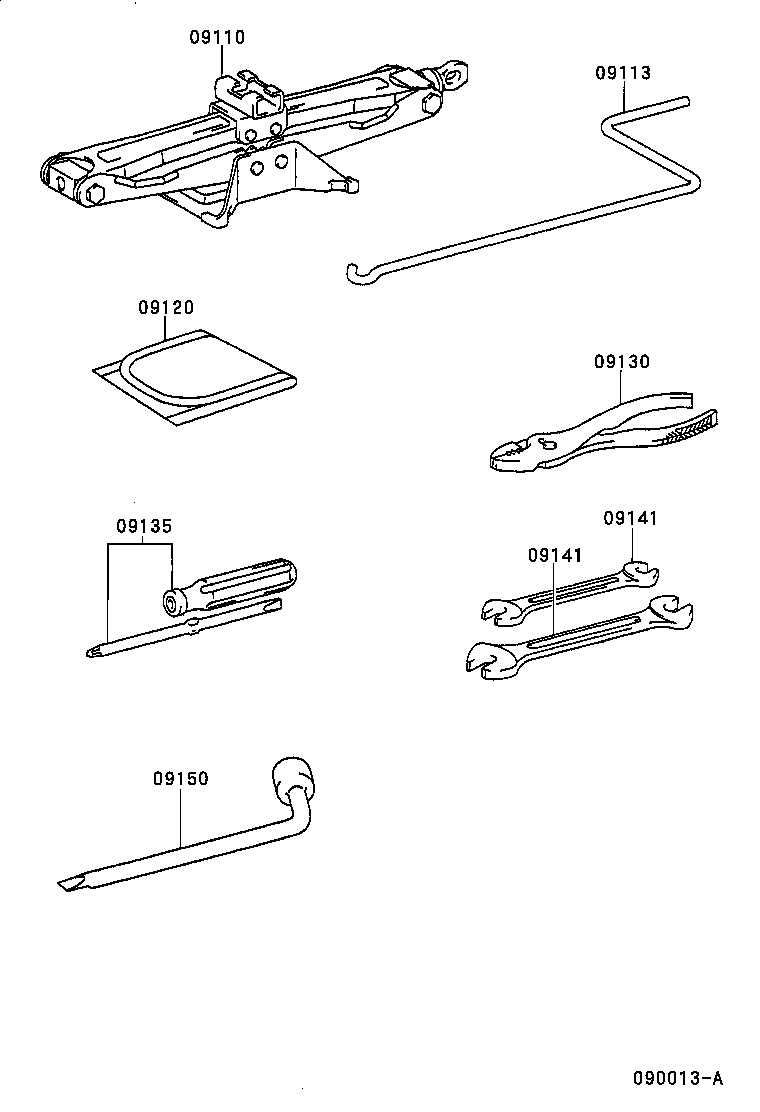 09110
09113
09120
09130
09135
09141
09141
09150
090013-A